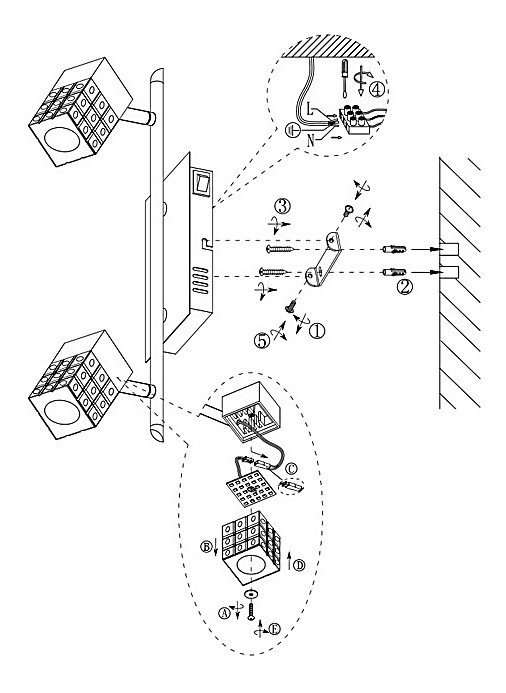 ④
L
N
③
②
⑤
①
Ⓒ
Ⓑ
Ⓓ
Ⓐ
Ⓔ