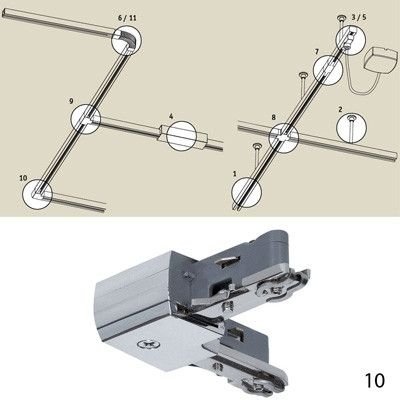 6 / 11

9

4

10

3 / 5

7

8

2

1

10