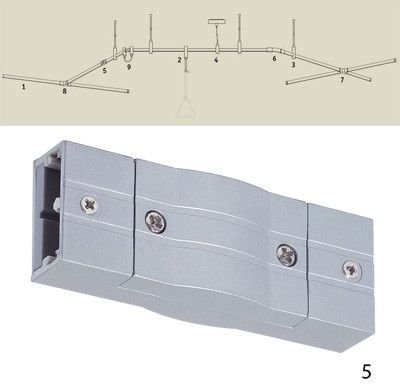 1
8
5
9
2
4
6
3
7

5