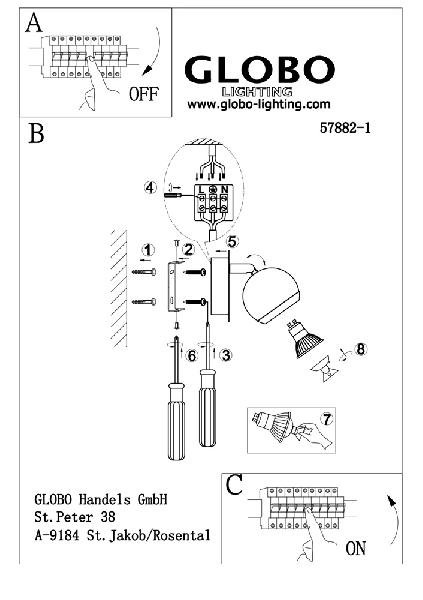 A

OFF

GLOBO
LIGHTING
www.globo-lighting.com

B

57882-1

4

L N

1

2

5

6

3

8

7

GLOBO Handels GmbH
St.Peter 38
A-9184 St.Jakob/Rosental

C

ON