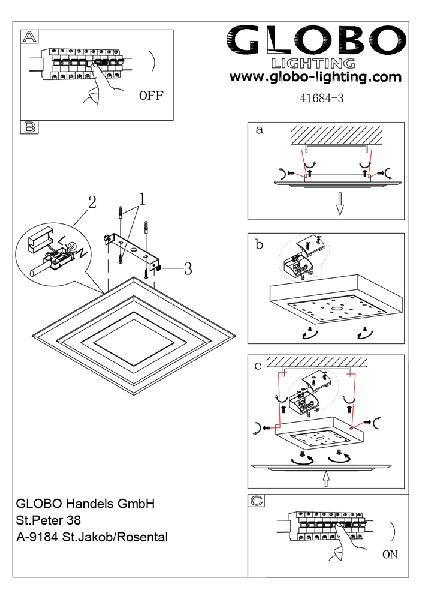 A

OFF

GLOBO
LIGHTING
www.globo-lighting.com

41684-3

B

2

1

3

a

b

c

GLOBO Handels GmbH
St.Peter 38
A-9184 St.Jakob/Rosental

C

ON