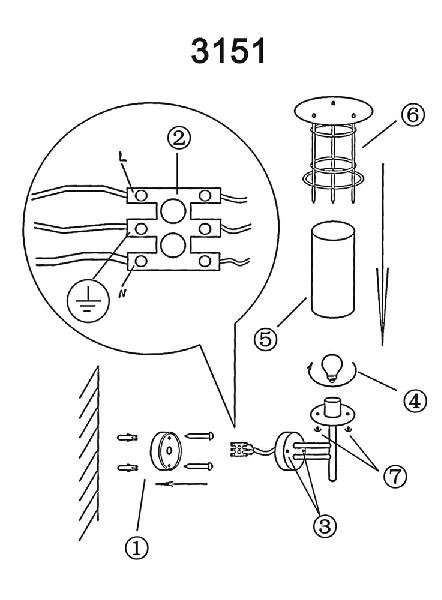 3151

②
L
N
⑥
⑤
④
⑦
③
①