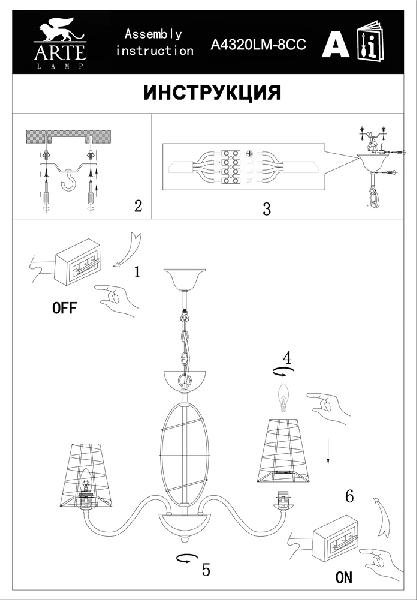 ARTE LAMP

Assembly instruction

A4320LM-8CC

A

ИНСТРУКЦИЯ

2

3

1

OFF

4

6

5

ON