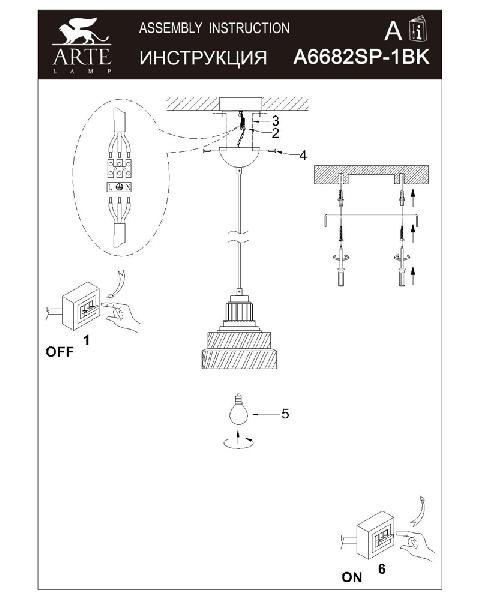 ARTE
LAMP

ASSEMBLY INSTRUCTION
ИНСТРУКЦИЯ

A

A6682SP-1BK

3
2
4

1
OFF

5

6
ON