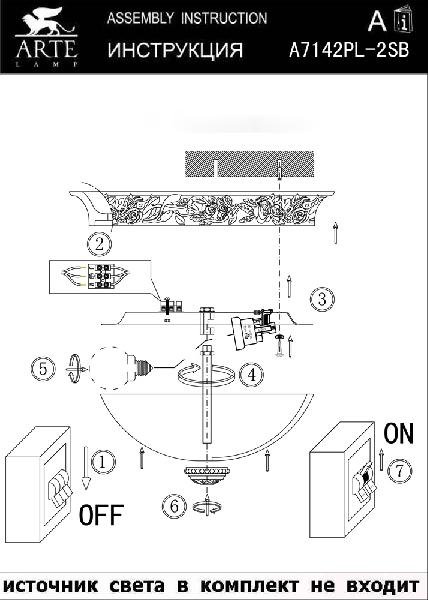 ARTE LAMP

ASSEMBLY INSTRUCTION

ИНСТРУКЦИЯ

A i

A7142PL-2SB

2

3

5

4

ON

1

7

OFF

6

источник света в комплект не входит