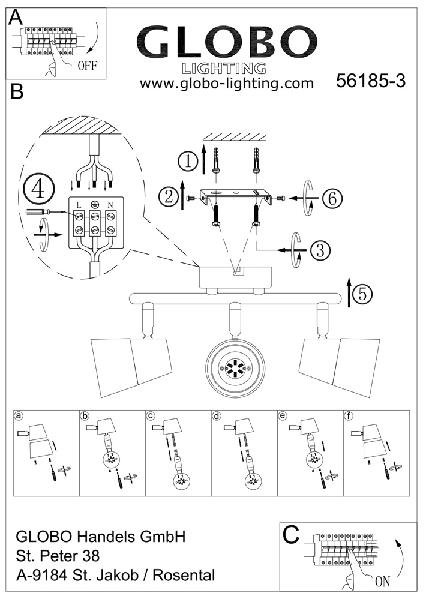 A

OFF

GLOBO
LIGHTING
www.globo-lighting.com

56185-3

B

4

L N

1

2

6

3

5

a

b

c

d

e

f

GLOBO Handels GmbH
St. Peter 38
A-9184 St. Jakob / Rosental

C

ON