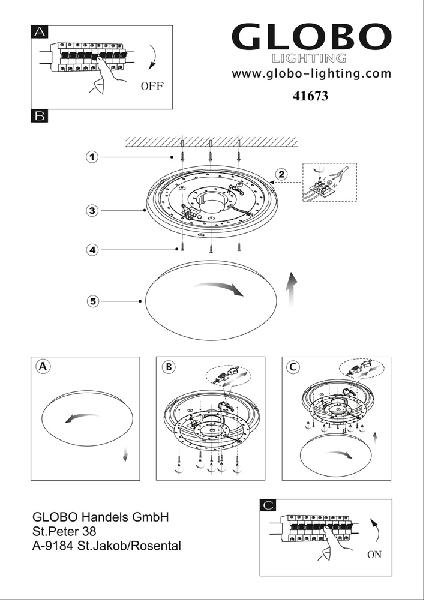 A

OFF

GLOBO
LIGHTING
www.globo-lighting.com
41673

B

1
2
3
4
5

A

B

C

GLOBO Handels GmbH
St.Peter 38
A-9184 St.Jakob/Rosental

C

ON