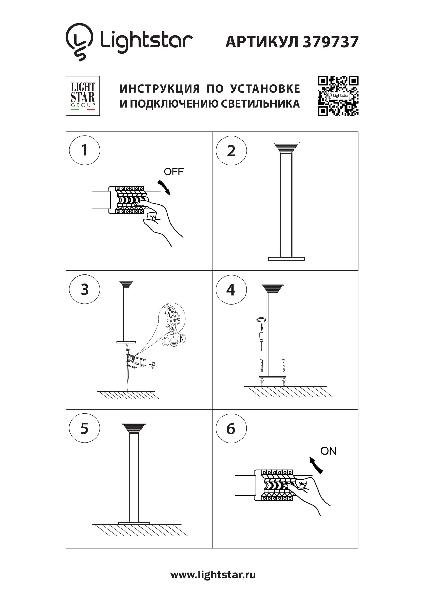 Lightstar

АРТИКУЛ 379737

LIGHT STAR GROUP

ИНСТРУКЦИЯ ПО УСТАНОВКЕ И ПОДКЛЮЧЕНИЮ СВЕТИЛЬНИКА

1

OFF

2

3

4

5

6

ON

www.lightstar.ru