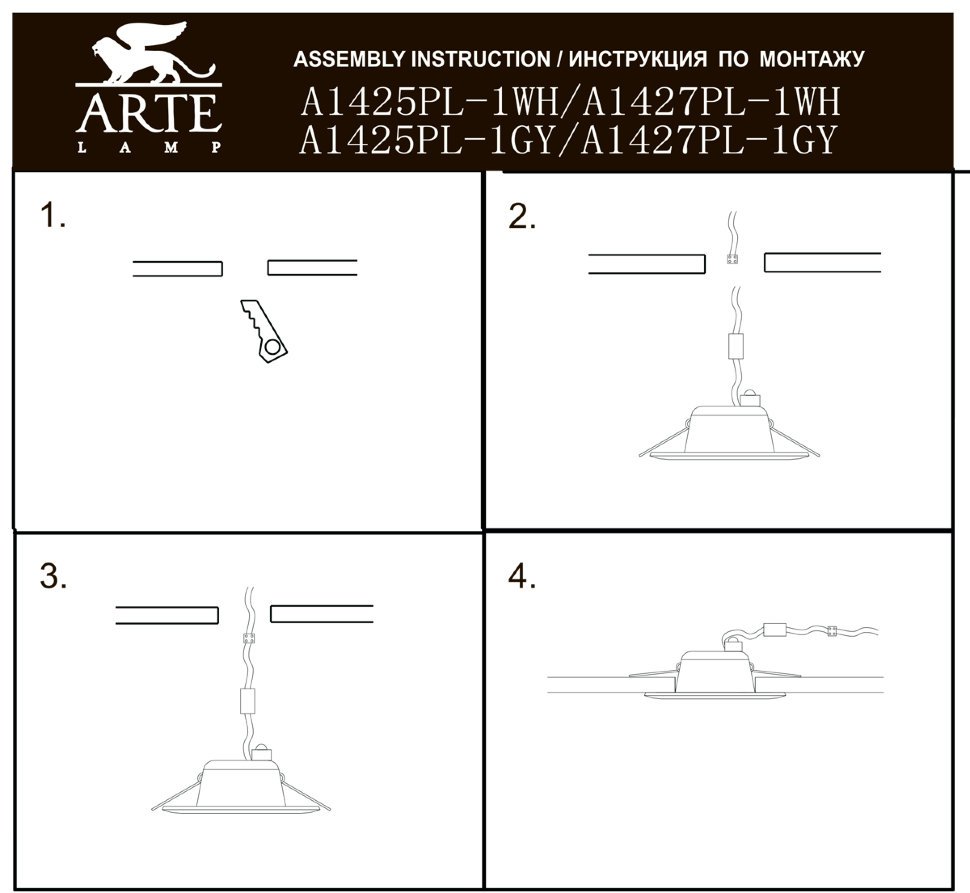 ARTE
LAMP

ASSEMBLY INSTRUCTION / ИНСТРУКЦИЯ ПО МОНТАЖУ
A1425PL-1WH/A1427PL-1WH
A1425PL-1GY/A1427PL-1GY

1.

2.

3.

4.