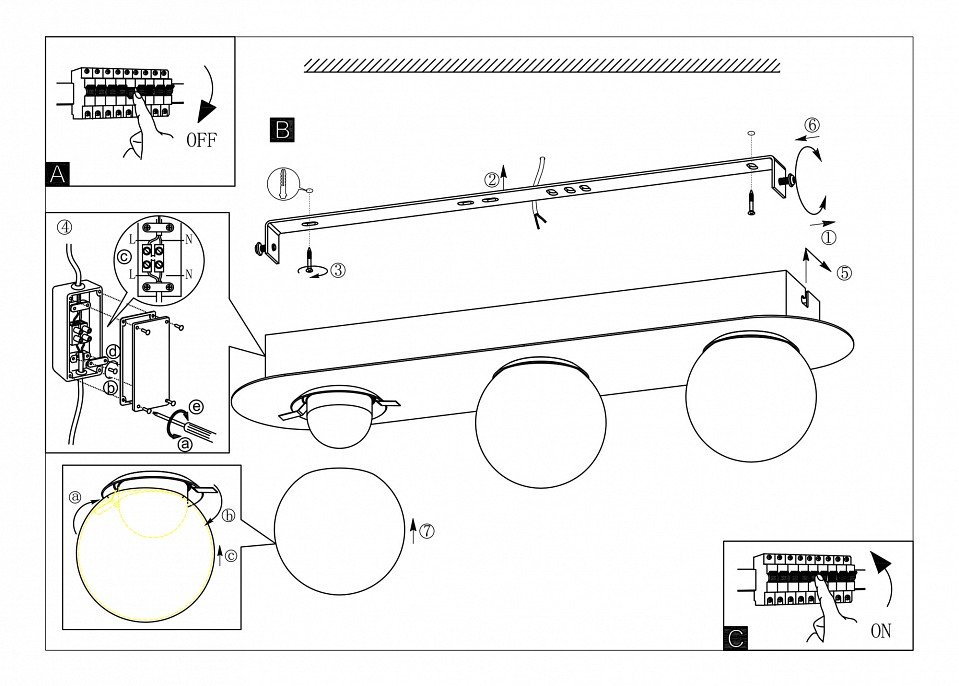 OFF
A
B
⑥
②
①
③
⑤
④
ⓒ
L
N
L
N
ⓓ
ⓑ
ⓔ
ⓐ
ⓐ
ⓑ
ⓒ
⑦
ON
C