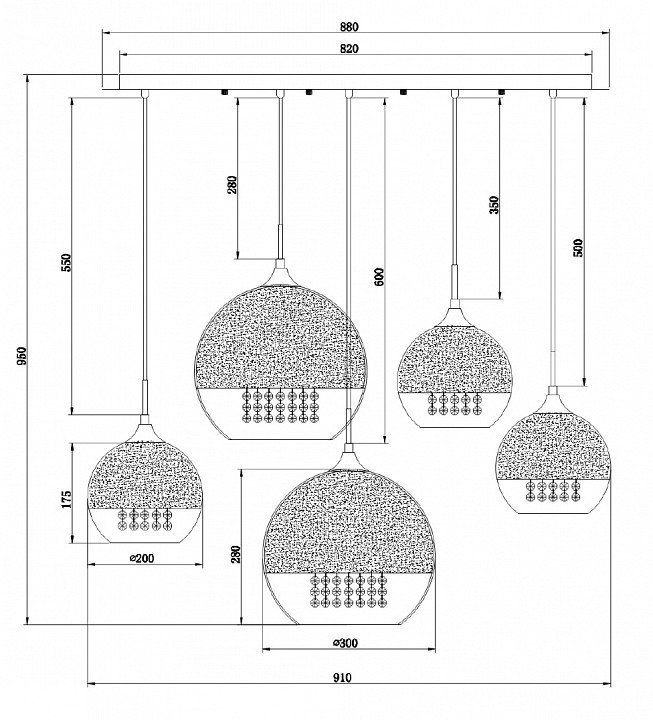 880
820
960
550
280
600
350
500
175
⌀200
280
⌀300
910