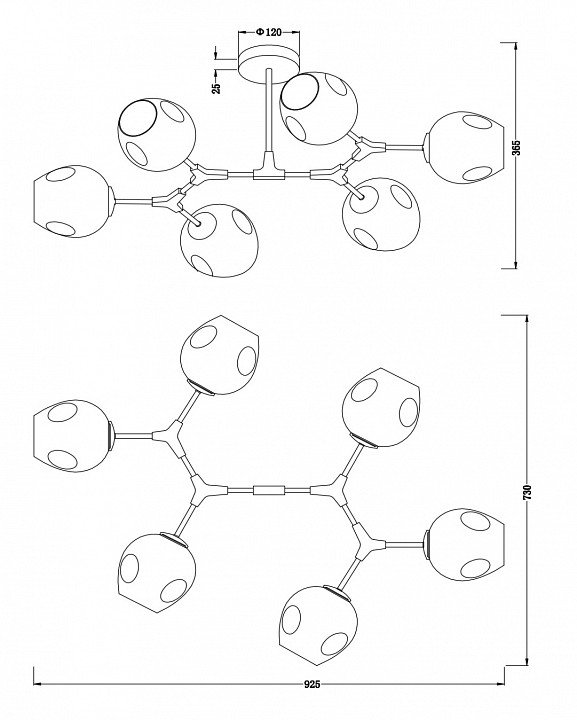 Φ120
25
365
730
925