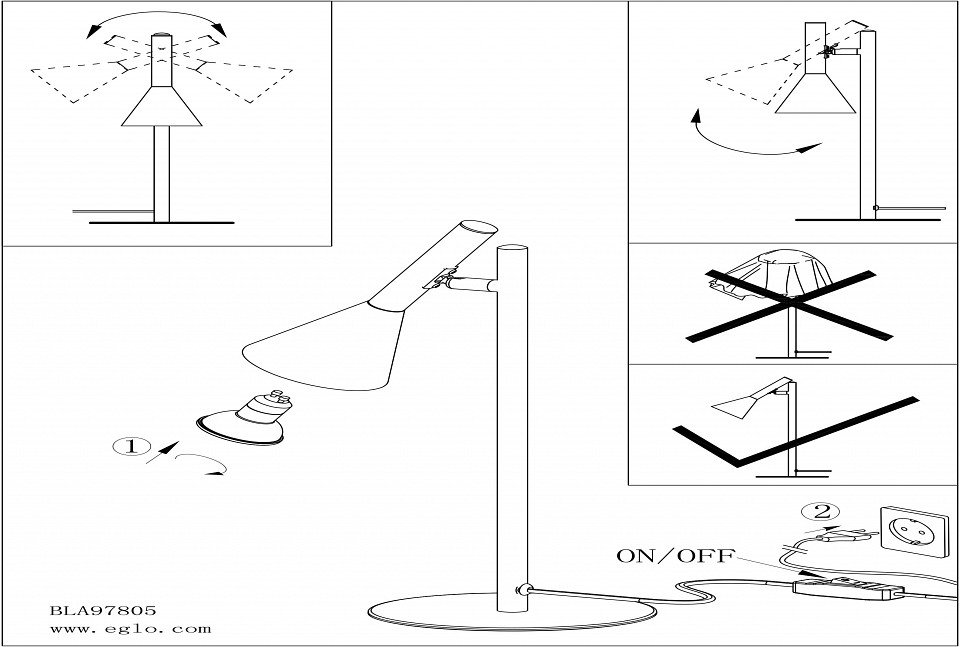 1

2

ON/OFF

BLA97805
www.eglo.com