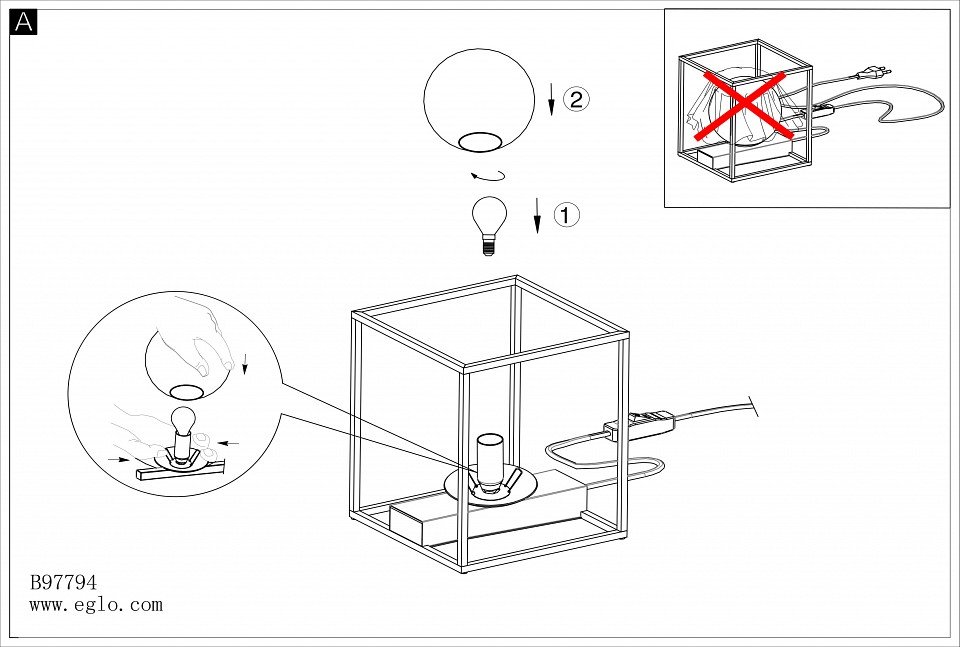 A

2

1

B97794
www.eglo.com