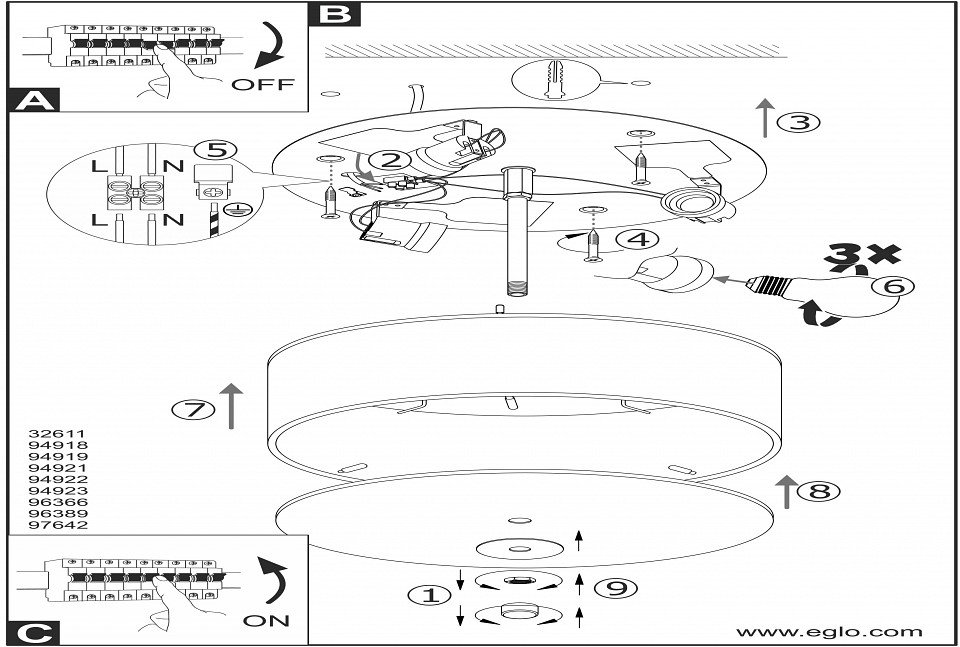 OFF

A

B

3

5

L N

L N

2

4

3x

6

7

32611
94918
94919
94921
94922
94923
96366
96389
97642

8

1

9

ON

C

www.eglo.com