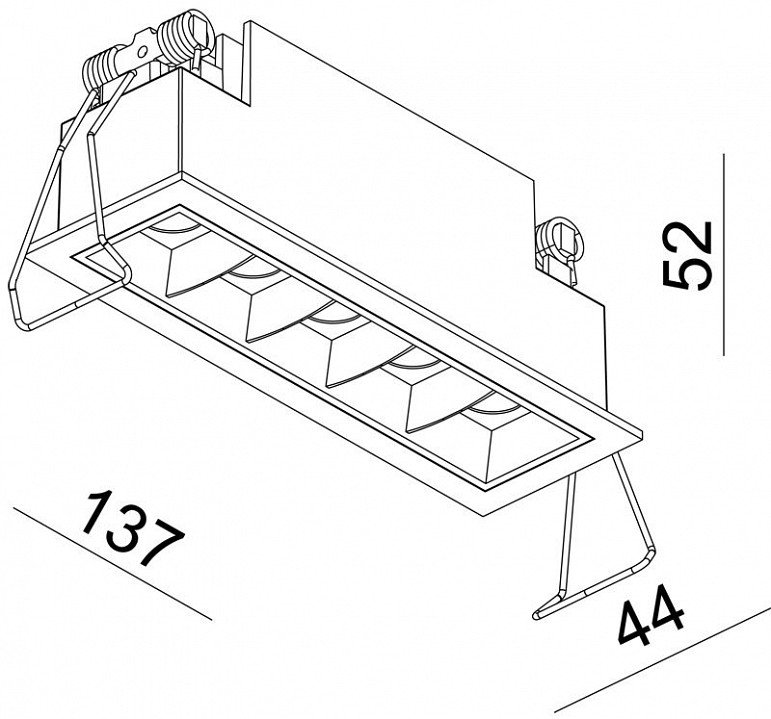 52
137
44