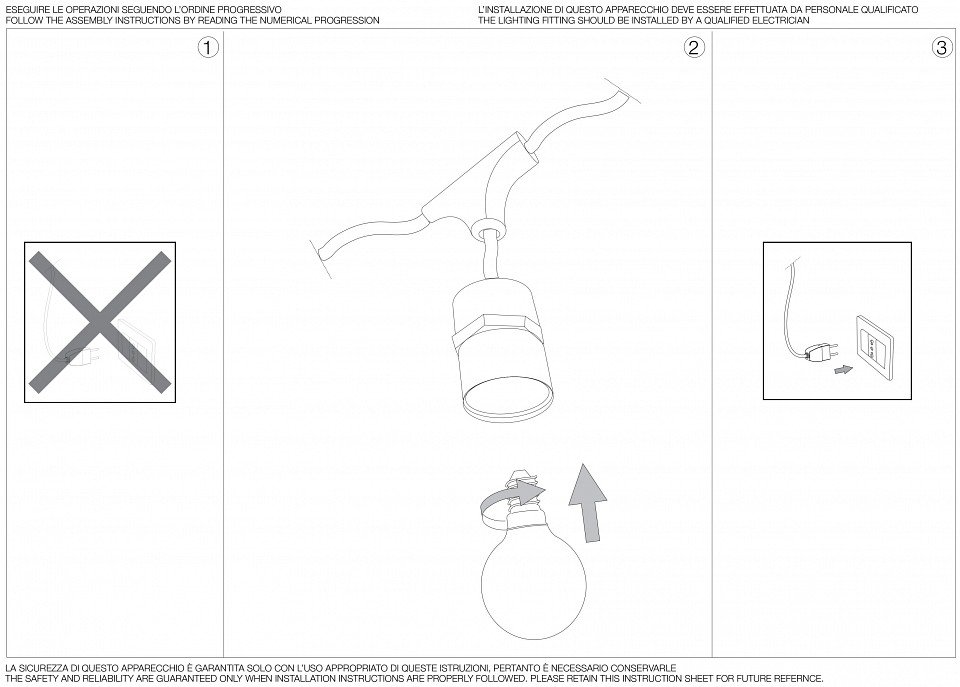 ESEGUIRE LE OPERAZIONI SEGUENDO L'ORDINE PROGRESSIVO
FOLLOW THE ASSEMBLY INSTRUCTIONS BY READING THE NUMERICAL PROGRESSION

L'INSTALLAZIONE DI QUESTO APPARECCHIO DEVE ESSERE EFFETTUATA DA PERSONALE QUALIFICATO
THE LIGHTING FITTING SHOULD BE INSTALLED BY A QUALIFIED ELECTRICIAN

1

2

3

LA SICUREZZA DI QUESTO APPARECCHIO È GARANTITA SOLO CON L'USO APPROPRIATO DI QUESTE ISTRUZIONI, PERTANTO È NECESSARIO CONSERVARLE
THE SAFETY AND RELIABILITY ARE GUARANTEED ONLY WHEN INSTALLATION INSTRUCTIONS ARE PROPERLY FOLLOWED. PLEASE RETAIN THIS INSTRUCTION SHEET FOR FUTURE REFERNCE.