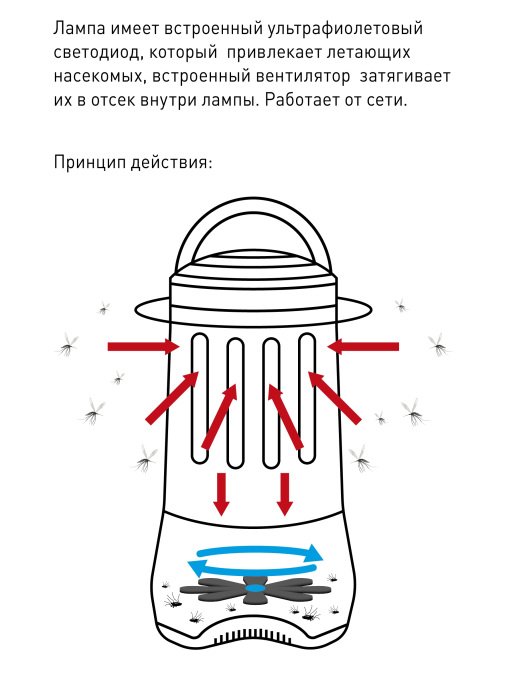 Лампа имеет встроенный ультрафиолетовый светодиод, который привлекает летающих насекомых, встроенный вентилятор затягивает их в отсек внутри лампы. Работает от сети.

Принцип действия: