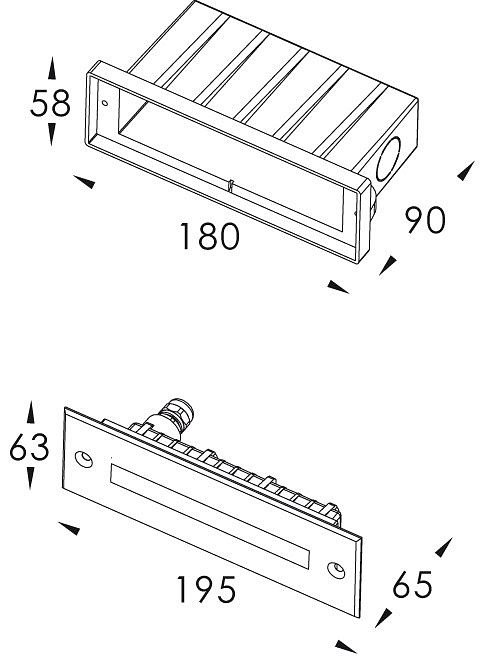 58

180

90

63

195

65