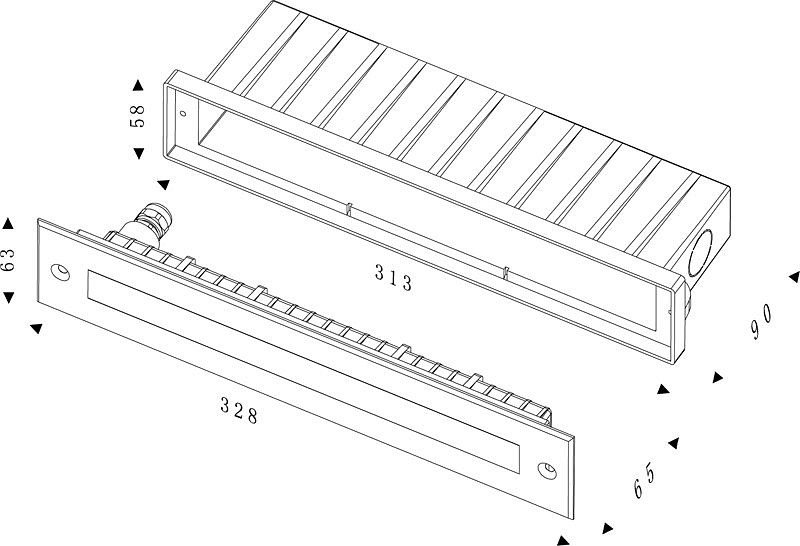 58

63

313

90

328

65