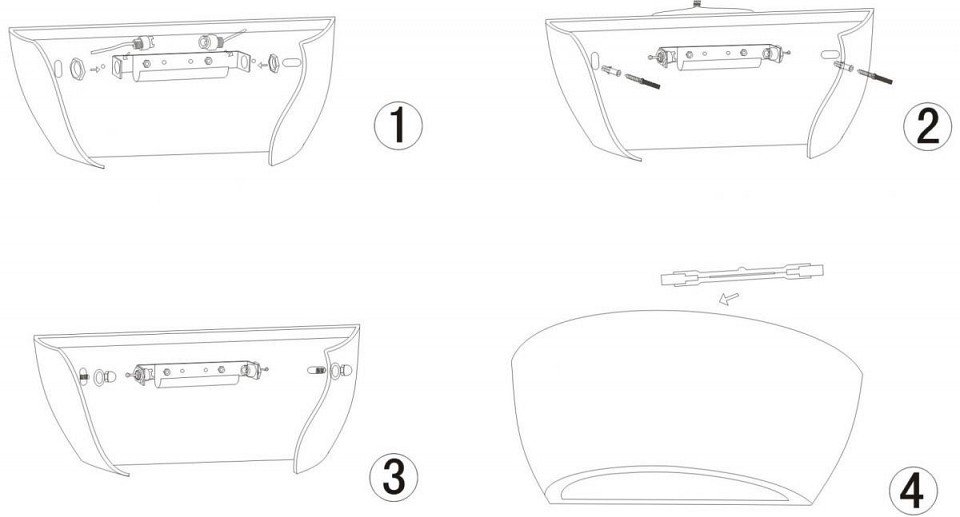 1

2

3

4