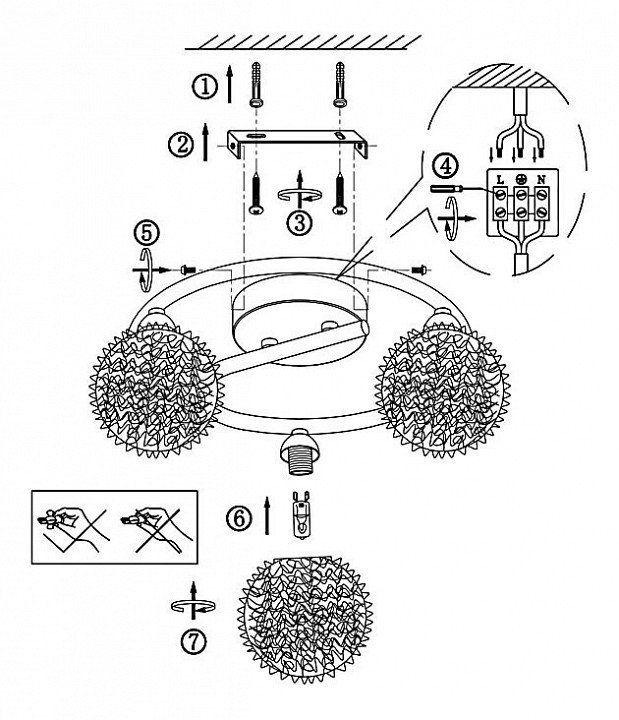 ①
②
③
④
L N
⑤
⑥
⑦