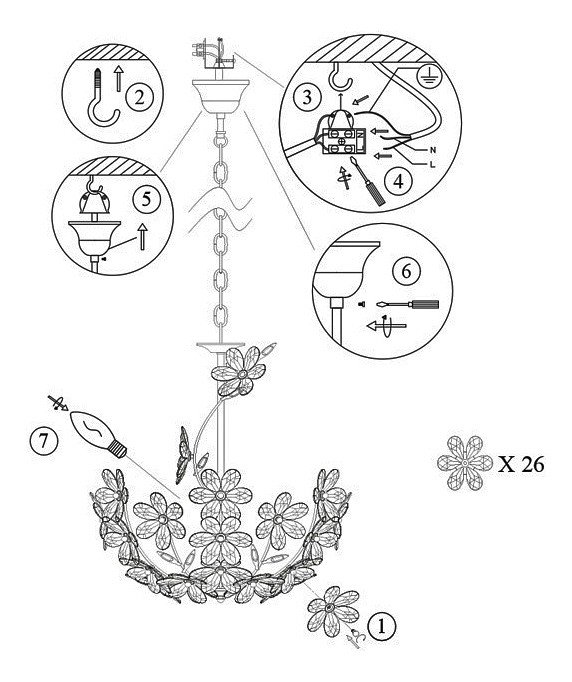 2

3

N

L

4

5

6

7

X 26

1