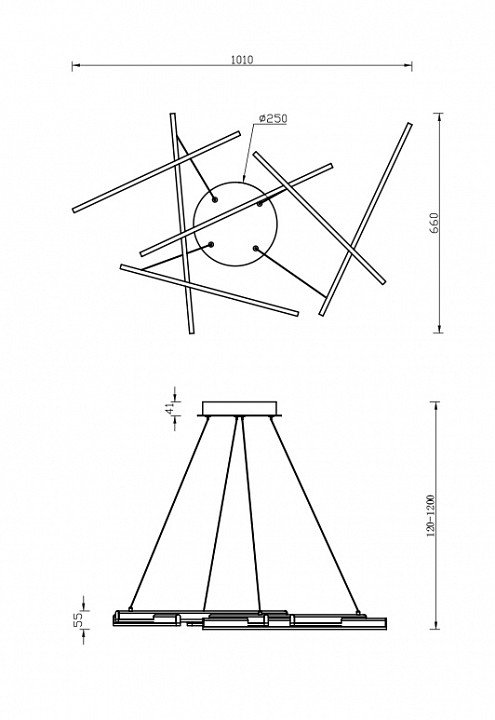 1010

ø250

660

41

120-1200

55