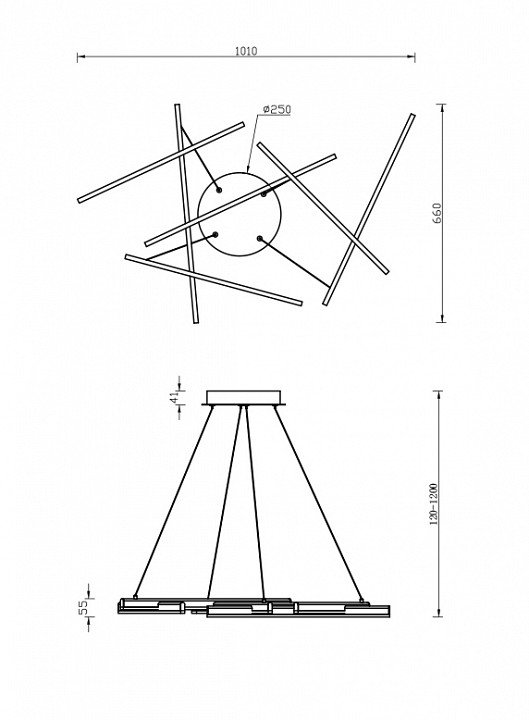 1010

ø250

660

41

120-1200

55