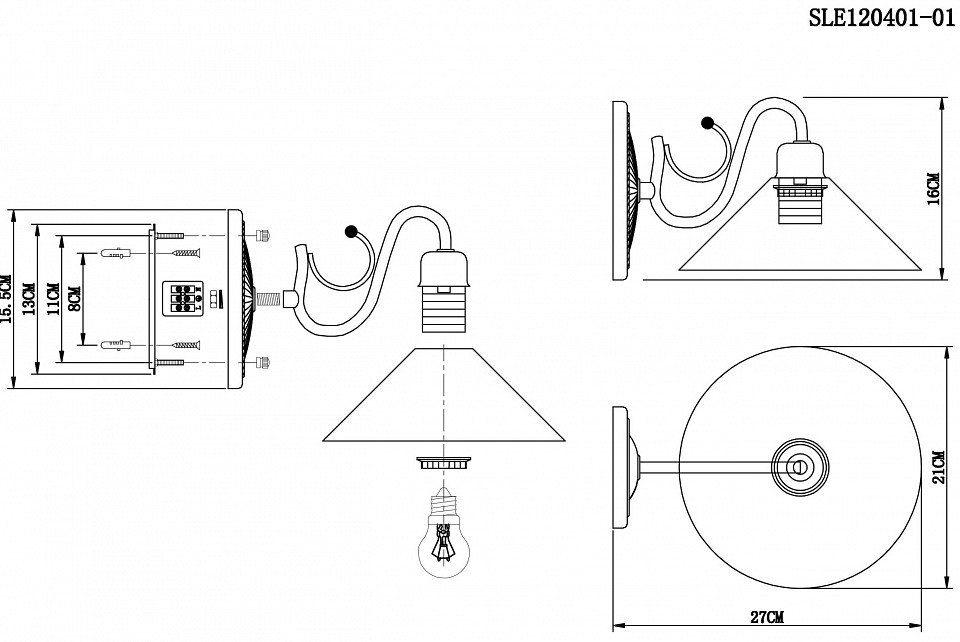 SLE120401-01

15.5CM
13CM
11CM
8CM

16CM

21CM

27CM