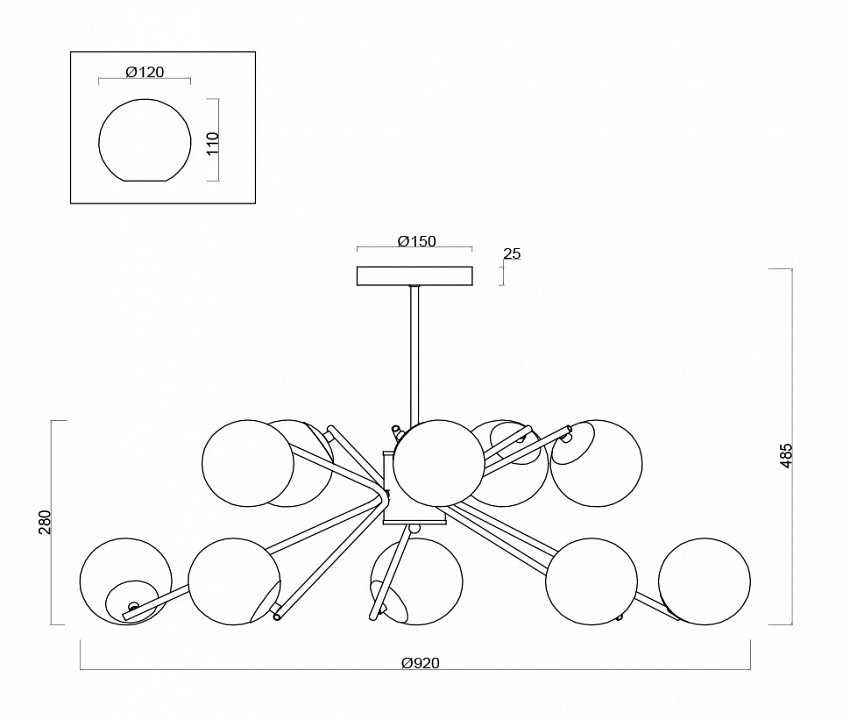 Ø120

110

Ø150

25

485

280

Ø920