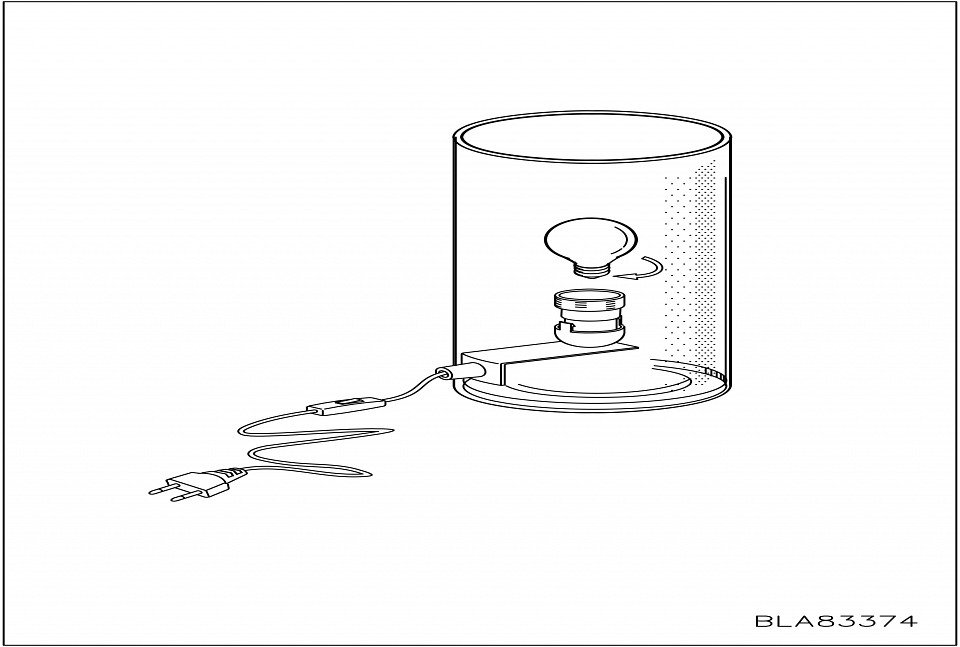 BLA83374