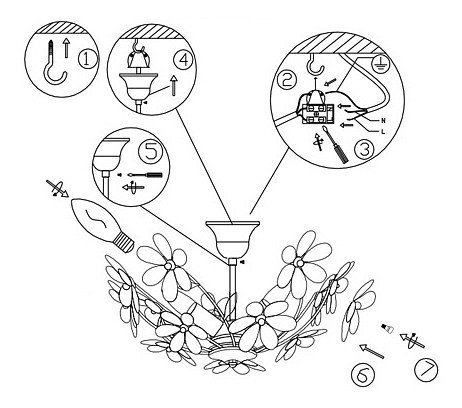 1
4
2
N
L
3
5
6
7