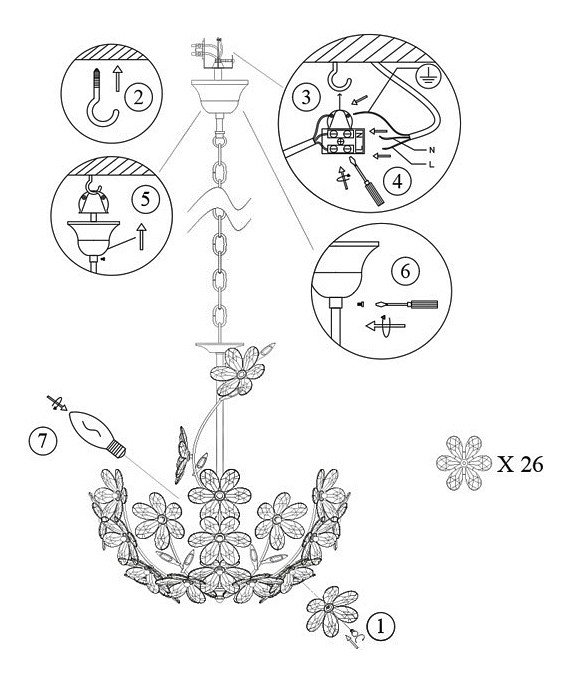 2

3

N

L

4

5

6

7

X 26

1