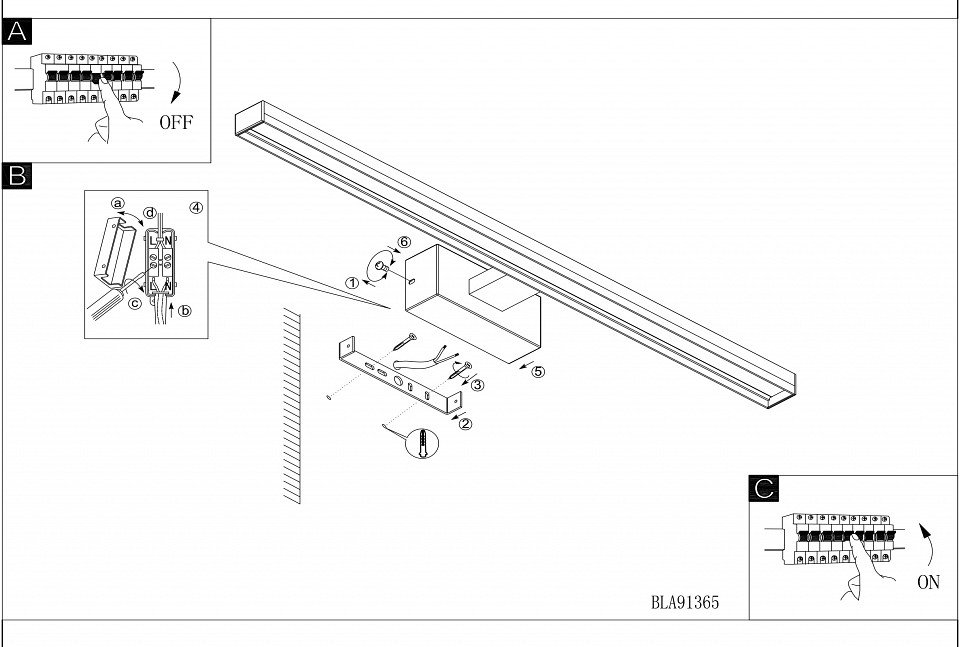 A

OFF

B

ⓐ ⓓ ④
L N
L N
ⓒ ⓑ

⑥
①
③
⑤
②

C

ON

BLA91365