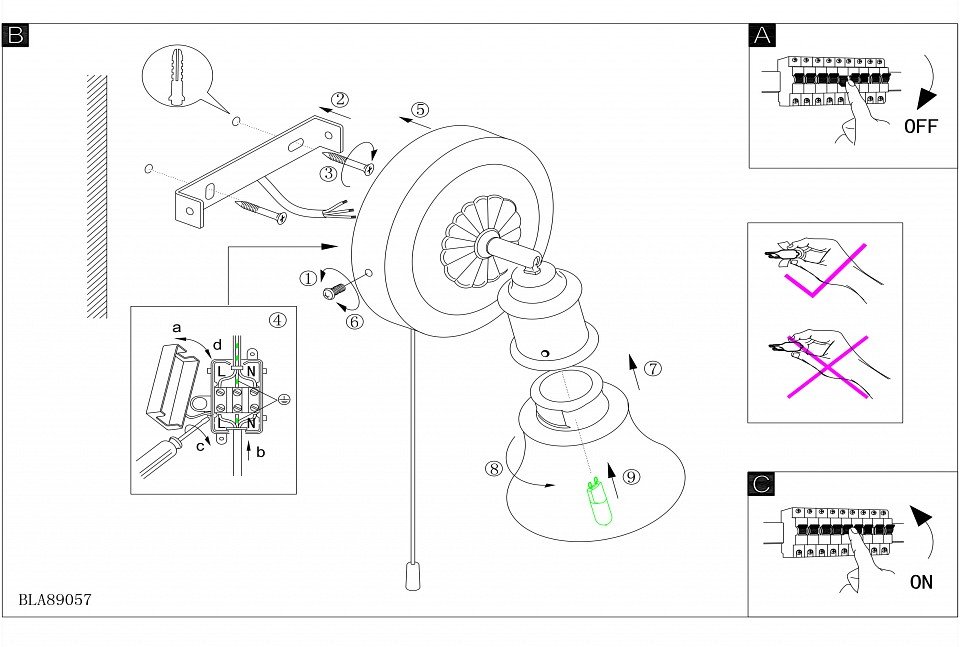 B

②
⑤
③
①
⑥
④
a
d
L
N
L
N
c
b
⑦
⑧
⑨
BLA89057

A
OFF

C
ON