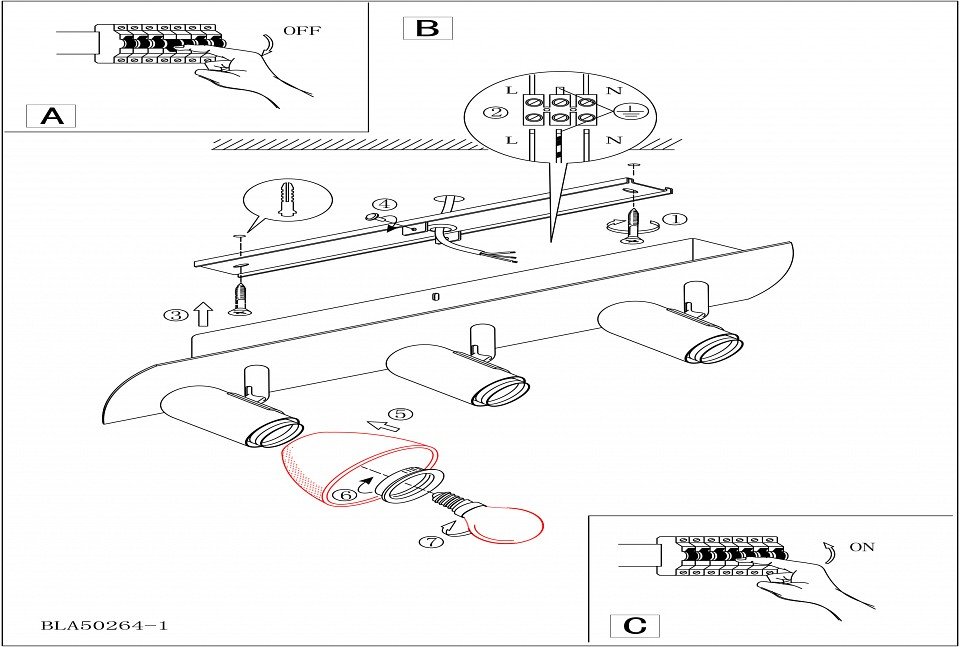 OFF

A

B

L N

②

L N

④

①

③

⑤

⑥

⑦

ON

C

BLA50264-1