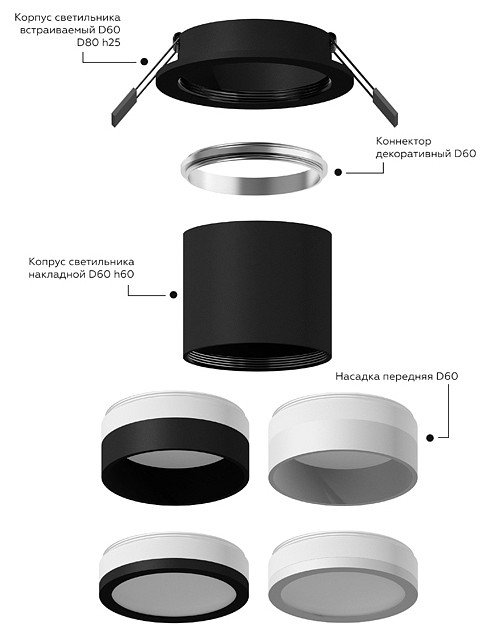 Корпус светильника встраиваемый D60 D80 h25

Коннектор декоративный D60

Копрус светильника накладной D60 h60

Насадка передняя D60