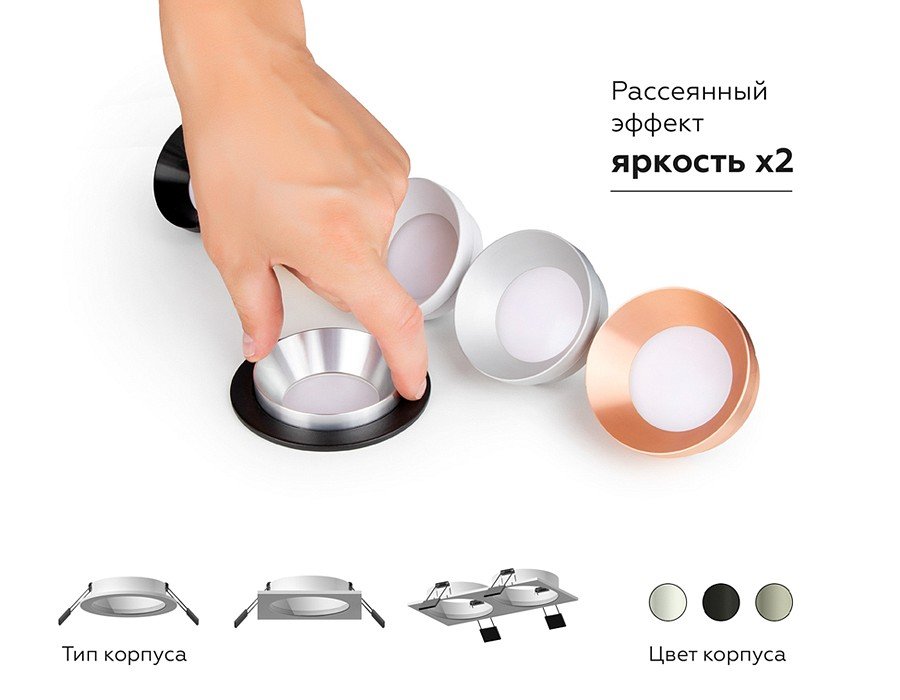 Рассеянный эффект
яркость x2

Тип корпуса

Цвет корпуса