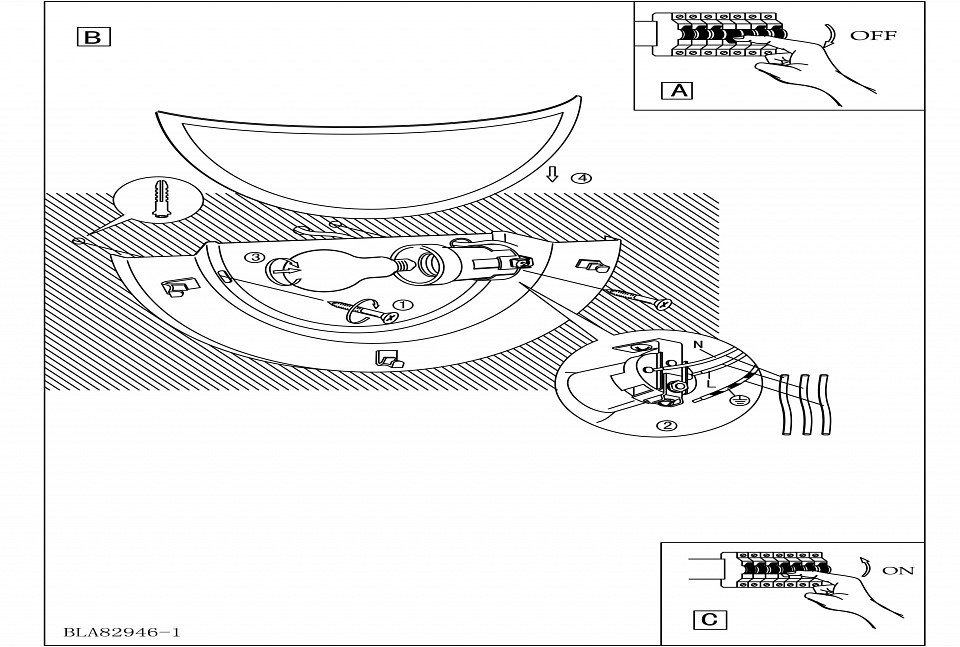 B

OFF

A

④

③

①

N

L

②

ON

C

BLA82946-1