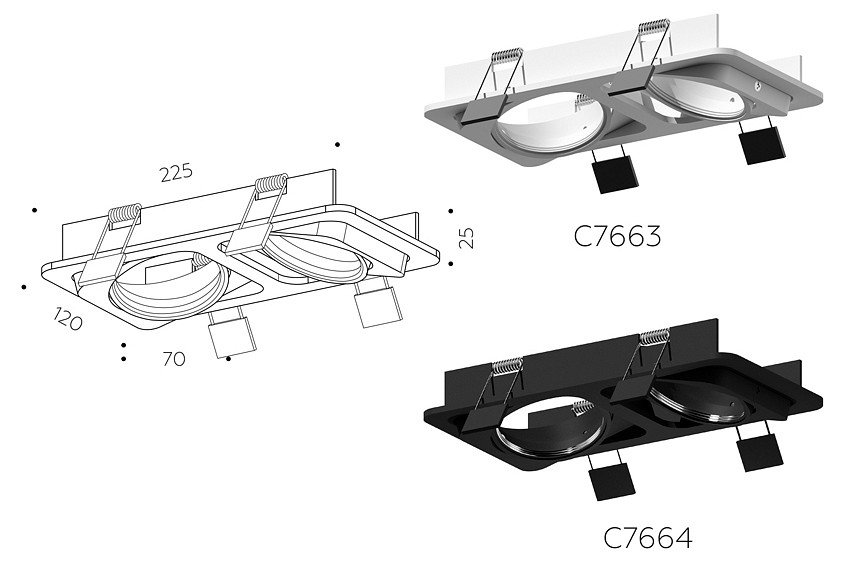 225

25

120

70

C7663

C7664