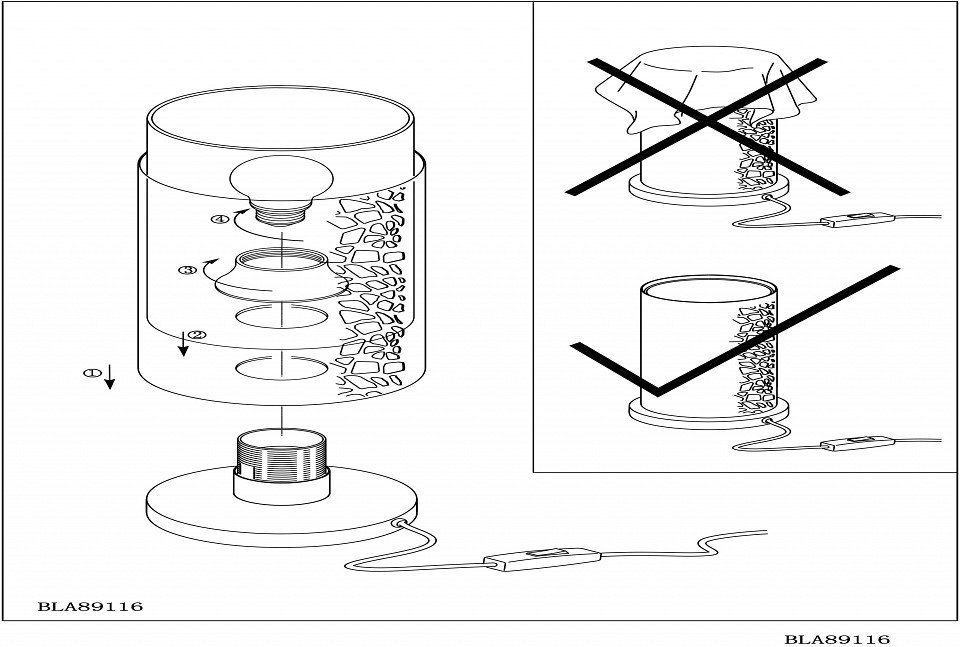 ④
③
②
①
BLA89116
BLA89116