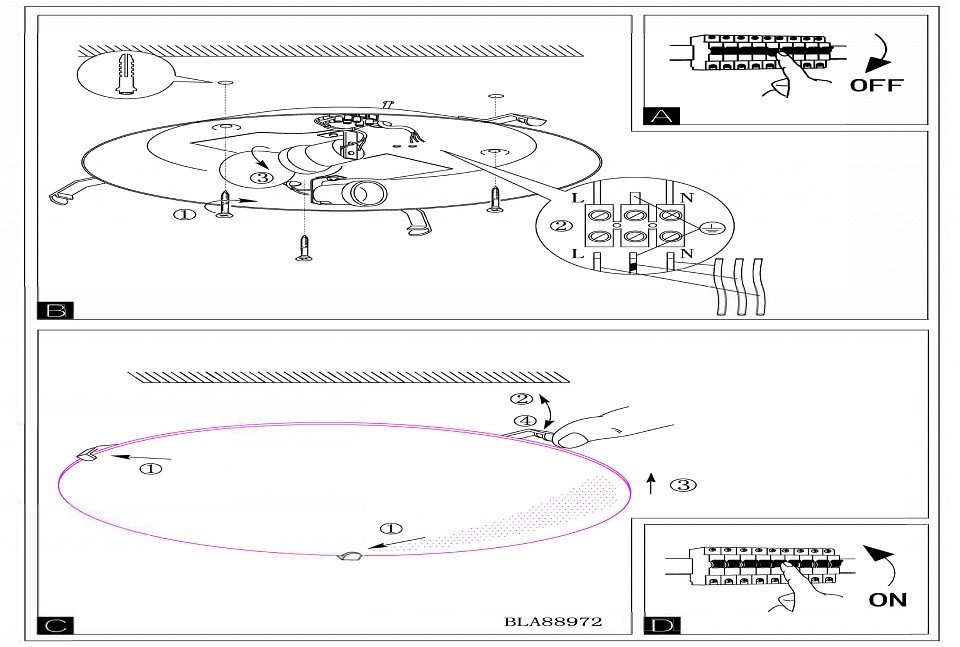 OFF
A
③
①
②
L
N
L
N
B
②
④
①
③
①
C
BLA88972
ON
D