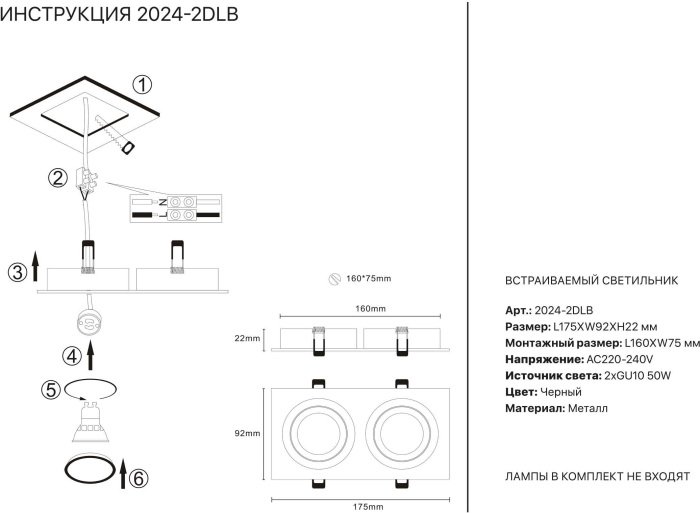 ИНСТРУКЦИЯ 2024-2DLB

1

2

N
L

3

4

5

6

160*75mm

160mm

22mm

92mm

175mm

ВСТРАИВАЕМЫЙ СВЕТИЛЬНИК

**Арт.:** 2024-2DLB
**Размер:** L175XW92XH22 мм
**Монтажный размер:** L160XW75 мм
**Напряжение:** AC220-240V
**Источник света:** 2xGU10 50W
**Цвет:** Черный
**Материал:** Металл

ЛАМПЫ В КОМПЛЕКТ НЕ ВХОДЯТ