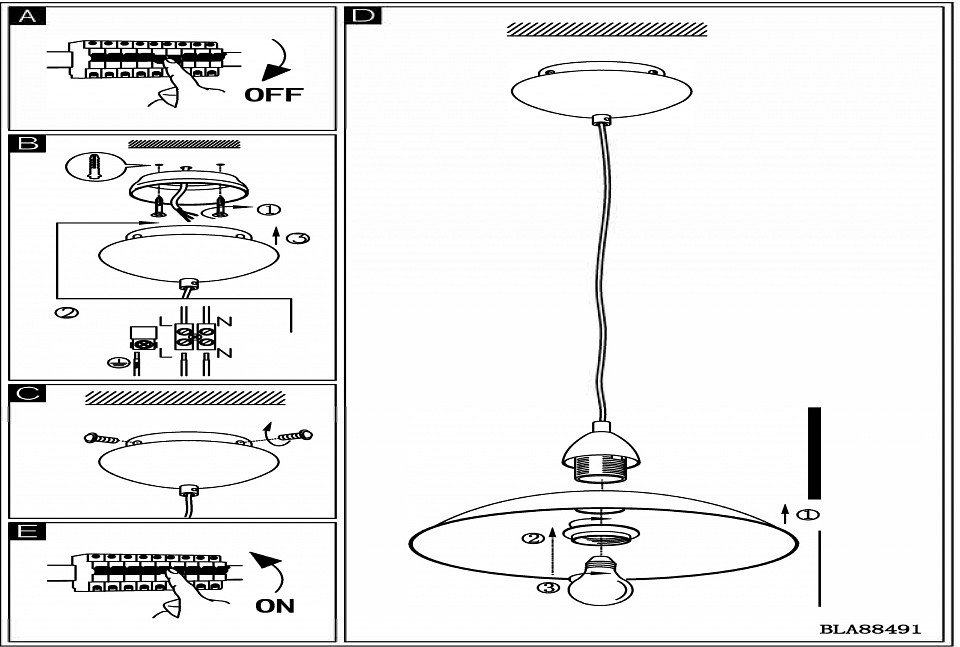 A
OFF
B
①
③
②
L
N
L
N
C
E
ON
D
①
②
③
BLA88491