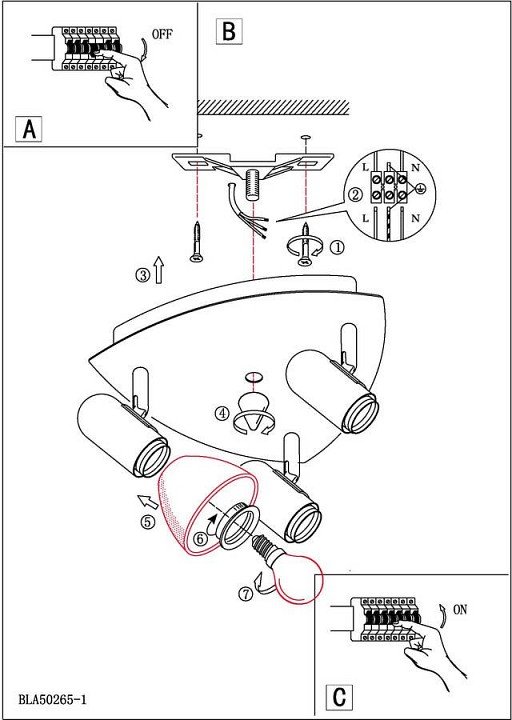 OFF
A
B
L
N
②
L
N
①
③
④
⑤
⑥
⑦
ON
C
BLA50265-1