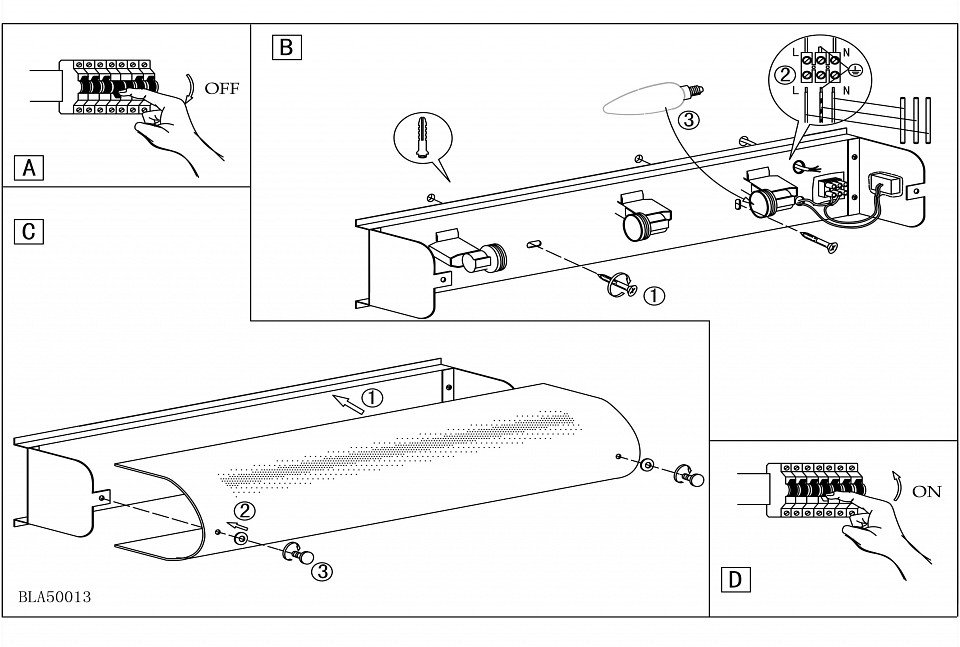 OFF

A

B

L N

②

L N

③

①

C

①

②

③

BLA50013

ON

D