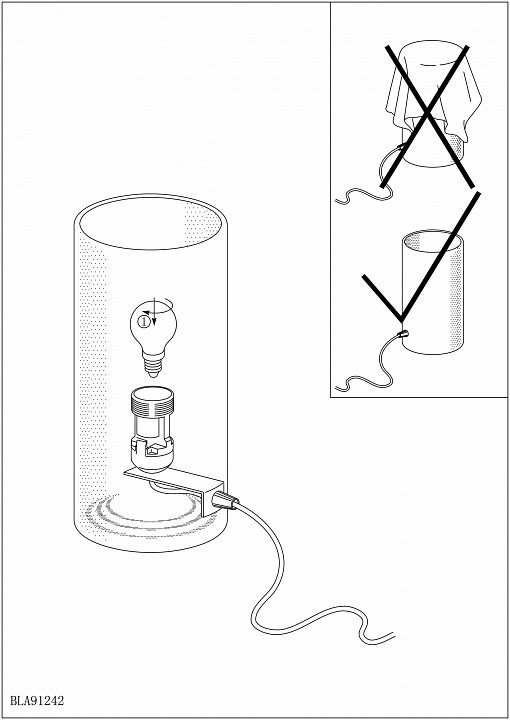 ①

BLA91242