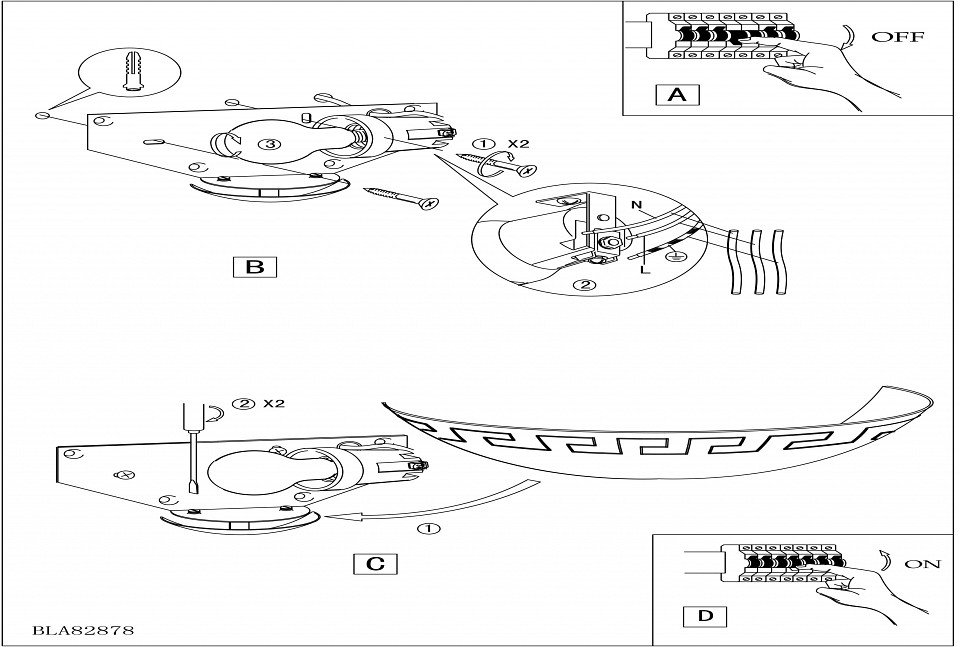 OFF
A
3
1 X2
N
L
2
B
2 X2
1
C
ON
D
BLA82878