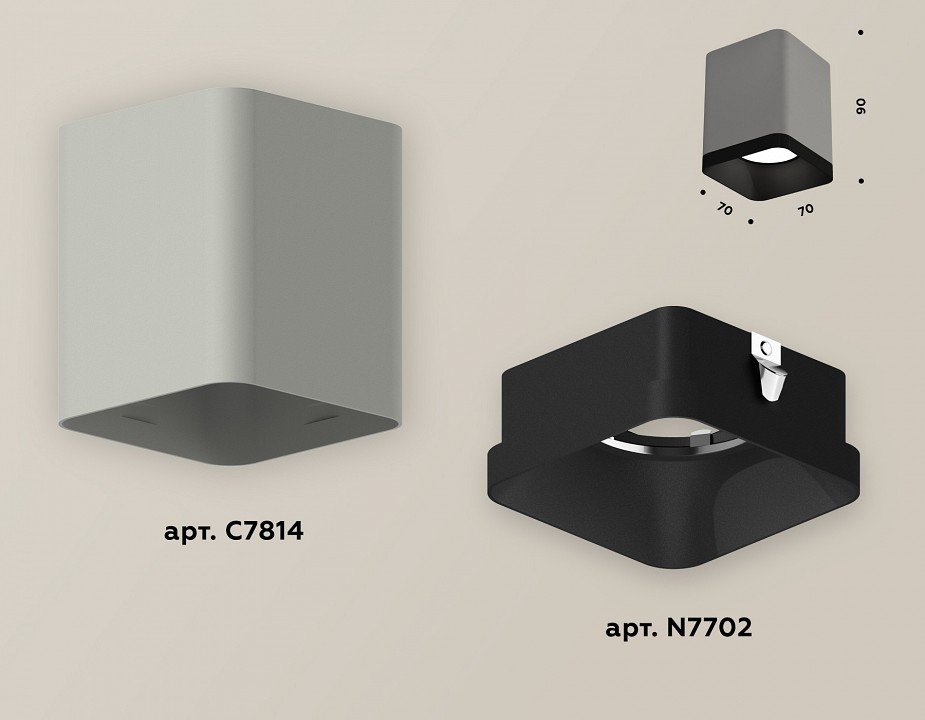 90

70

70

арт. C7814

арт. N7702